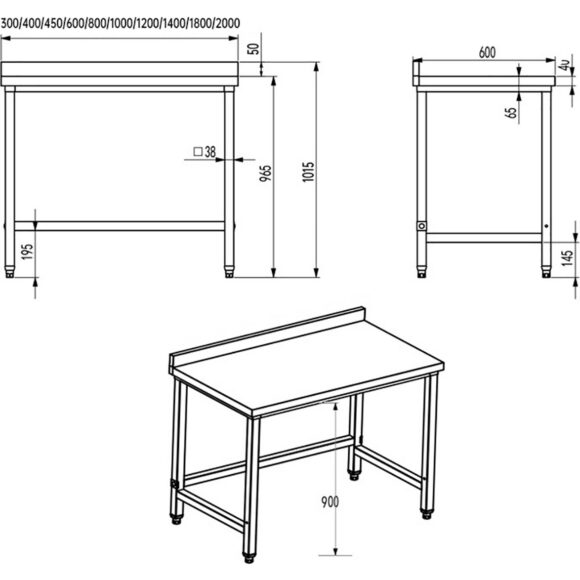 300/400/450/600/800/1000/1200/1400/1800/2000
50
□38
965
1015
195
600
40
65
145
900