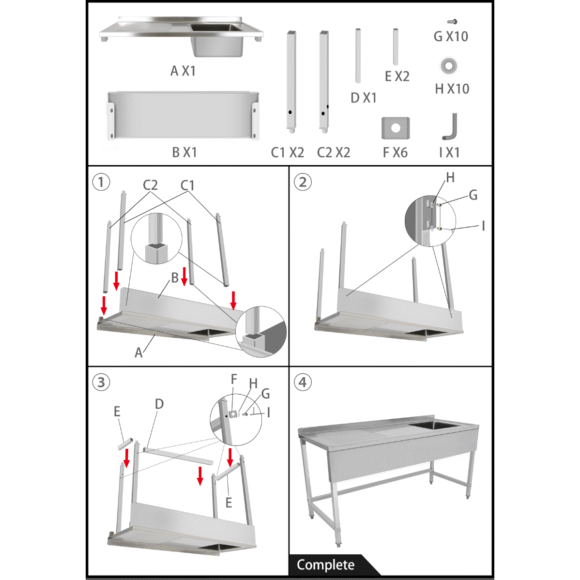 A X1

B X1

C1 X2

C2 X2

D X1

E X2

F X6

G X10

H X10

I X1

①

C2

C1

B

A

②

H

G

I

③

E

D

F

H

G

I

E

④

Complete