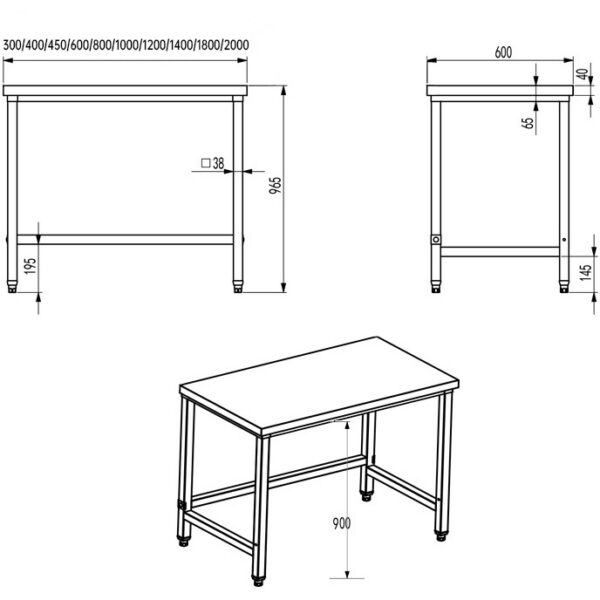 300/400/450/600/800/1000/1200/1400/1800/2000

□38

965

195

600

40

65

145

900